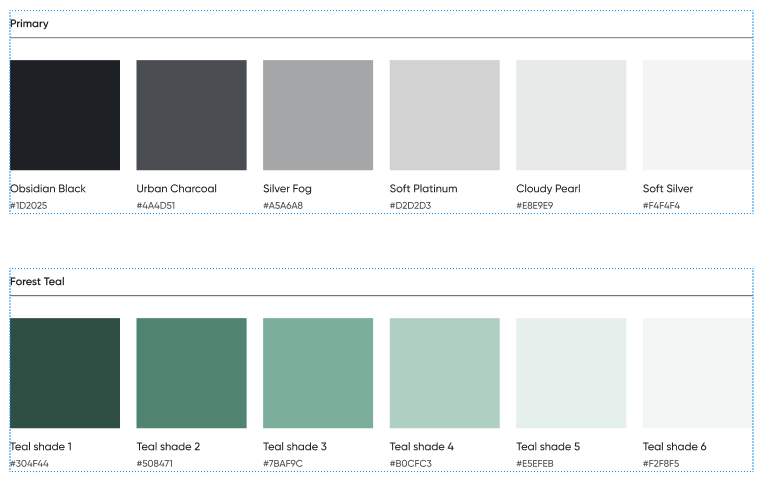 Primary

Obsidian Black
#1D2025

Urban Charcoal
#4A4D51

Silver Fog
#A5A6A8

Soft Platinum
#D2D2D3

Cloudy Pearl
#E8E9E9

Soft Silver
#F4F4F4

Forest Teal

Teal shade 1
#304F44

Teal shade 2
#508471

Teal shade 3
#7BAF9C

Teal shade 4
#B0CFC3

Teal shade 5
#E5EFEB

Teal shade 6
#F2F8F5